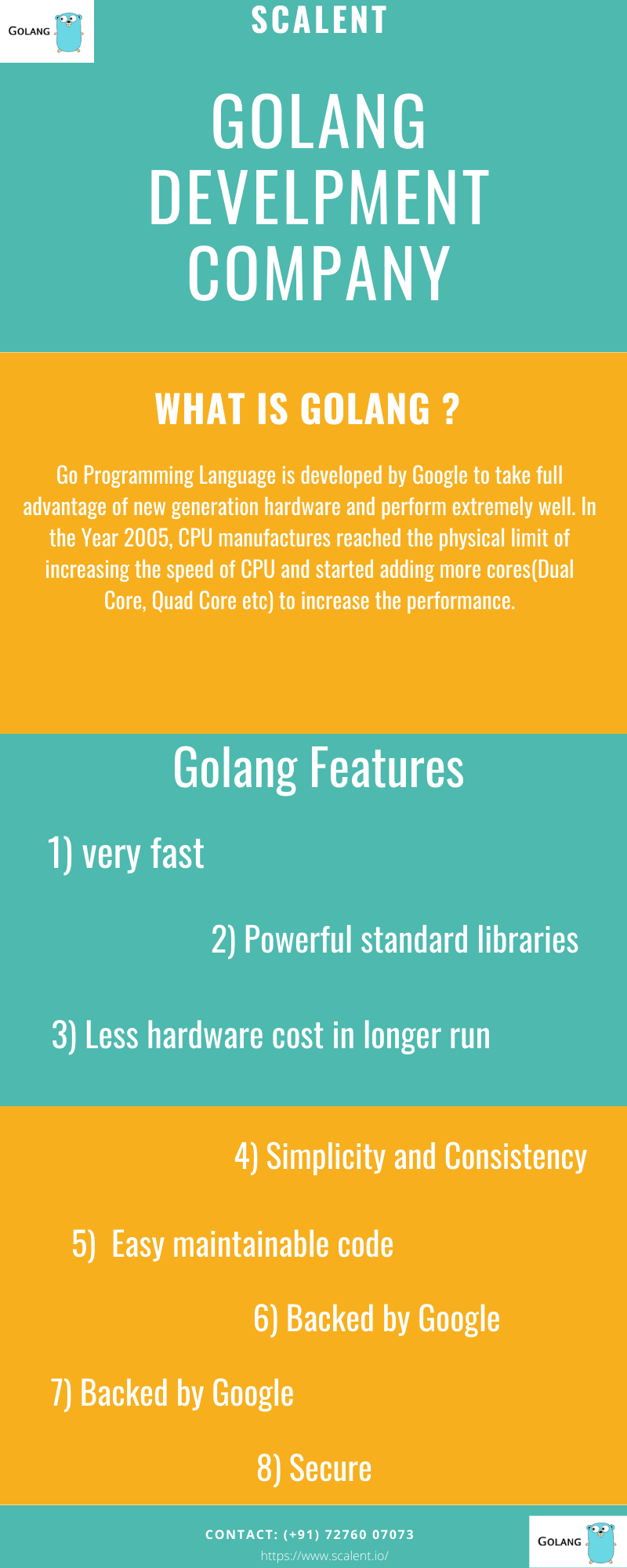 GOLANG

SCALENT

GOLANG DEVELPMENT COMPANY

WHAT IS GOLANG ?

Go Programming Language is developed by Google to take full advantage of new generation hardware and perform extremely well. In the Year 2005, CPU manufactures reached the physical limit of increasing the speed of CPU and started adding more cores(Dual Core, Quad Core etc) to increase the performance.

Golang Features

1) very fast

2) Powerful standard libraries

3) Less hardware cost in longer run

4) Simplicity and Consistency

5) Easy maintainable code

6) Backed by Google

7) Backed by Google

8) Secure

CONTACT: (+91) 72760 07073

https://www.scalent.io/

GOLANG